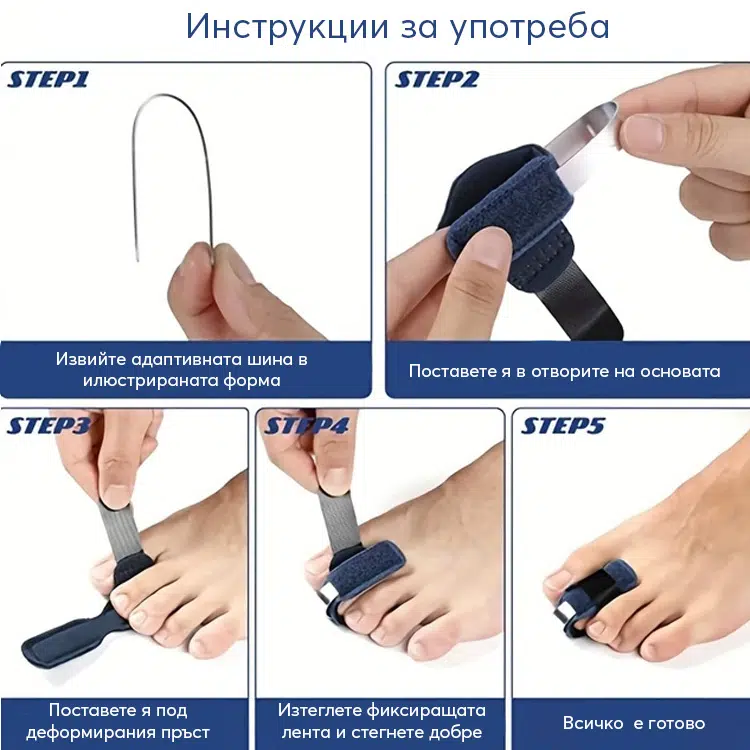 Инструкции за употреба

STEP1

Извийте адаптивната шина в илюстрираната форма

STEP2

Поставете я в отворите на основата

STEP3

Поставете я под деформирания пръст

STEP4

Изтеглете фиксиращата лента и стегнете добре

STEP5

Всичко е готово